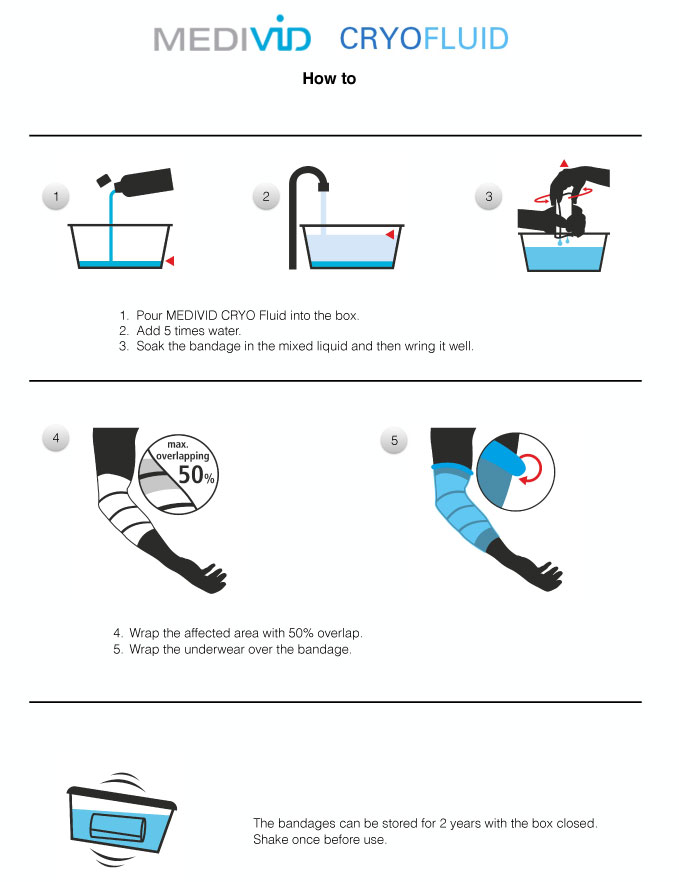 MEDIVID CRYOFLUID

How to

1

2

3

1. Pour MEDIVID CRYO Fluid into the box.
2. Add 5 times water.
3. Soak the bandage in the mixed liquid and then wring it well.

4

max. overlapping 50%

5

4. Wrap the affected area with 50% overlap.
5. Wrap the underwear over the bandage.

The bandages can be stored for 2 years with the box closed. Shake once before use.